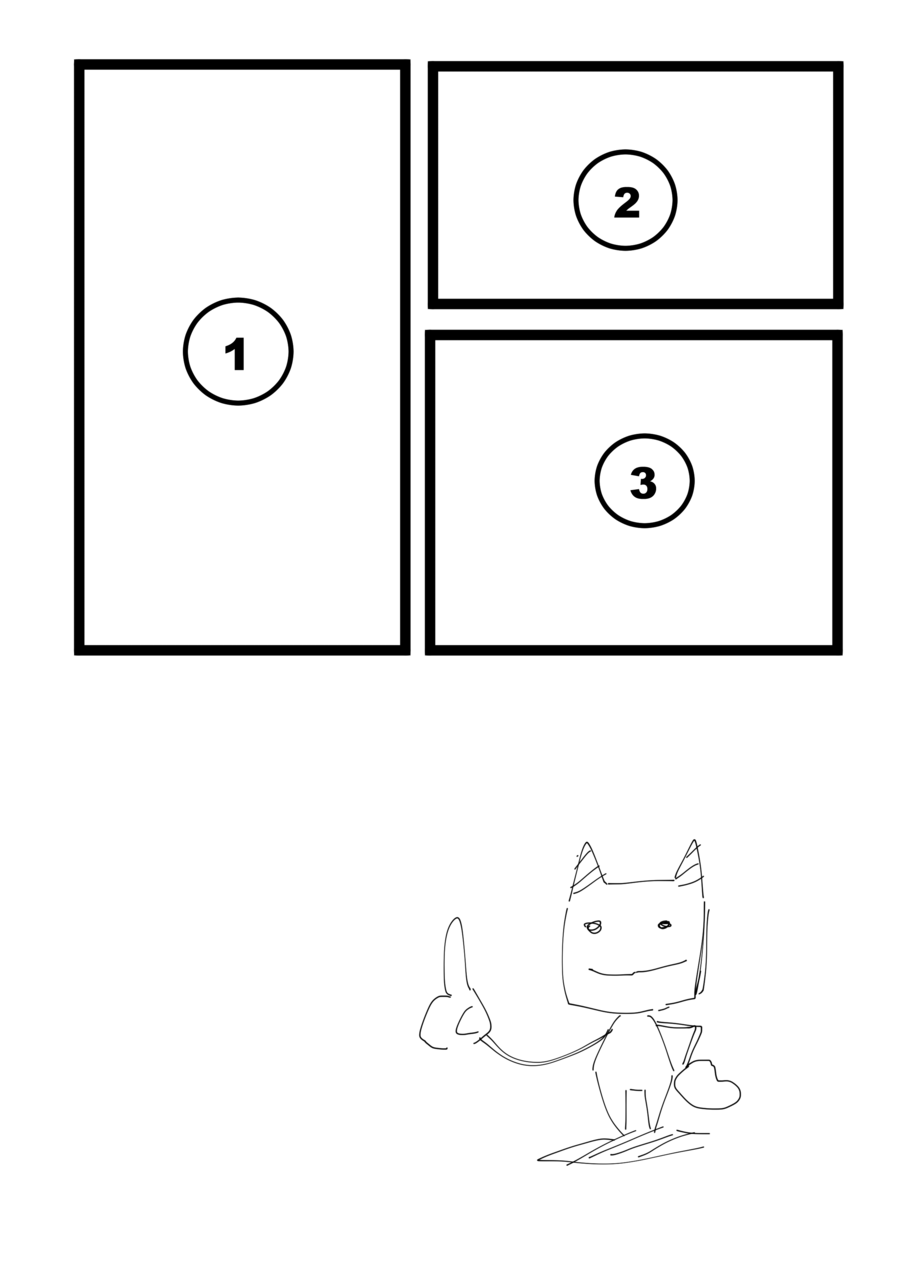 1

2

3